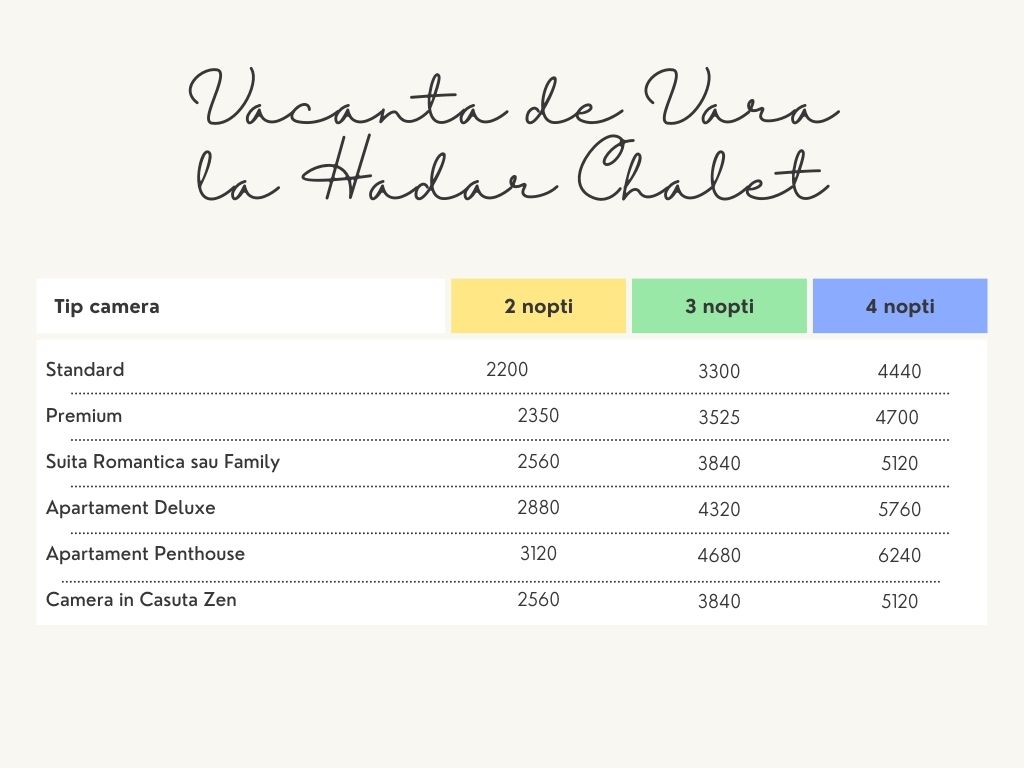 Vacanta de Vara la Hadar Chalet

| Tip camera | 2 nopti | 3 nopti | 4 nopti |
|---|---|---|---|
| Standard | 2200 | 3300 | 4440 |
| Premium | 2350 | 3525 | 4700 |
| Suita Romantica sau Family | 2560 | 3840 | 5120 |
| Apartament Deluxe | 2880 | 4320 | 5760 |
| Apartament Penthouse | 3120 | 4680 | 6240 |
| Camera in Casuta Zen | 2560 | 3840 | 5120 |